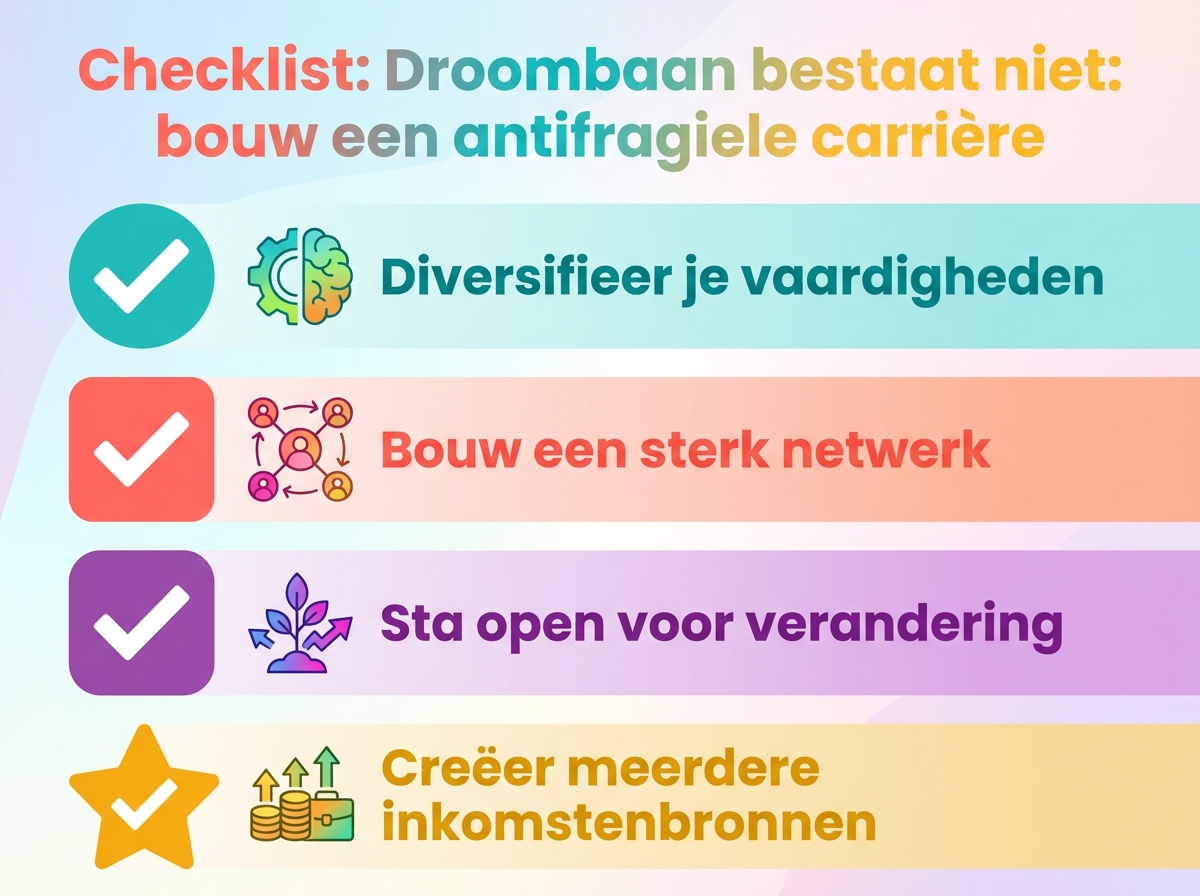 Checklist: Droombaan bestaat niet: bouw een antifragiele carrière

Diversifieer je vaardigheden

Bouw een sterk netwerk

Sta open voor verandering

Creëer meerdere inkomstenbronnen